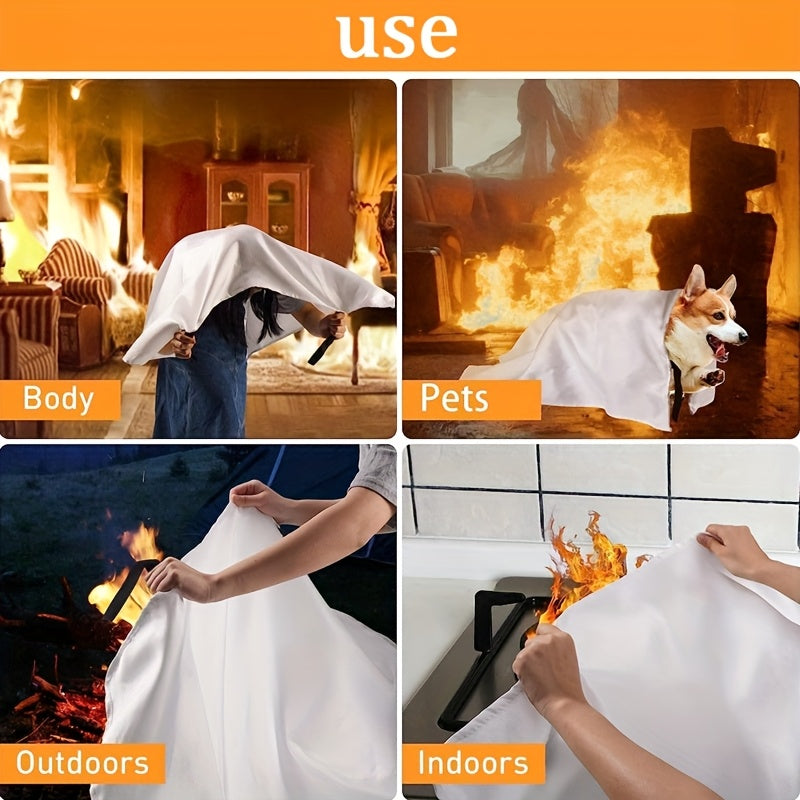 use

Body

Pets

Outdoors

Indoors