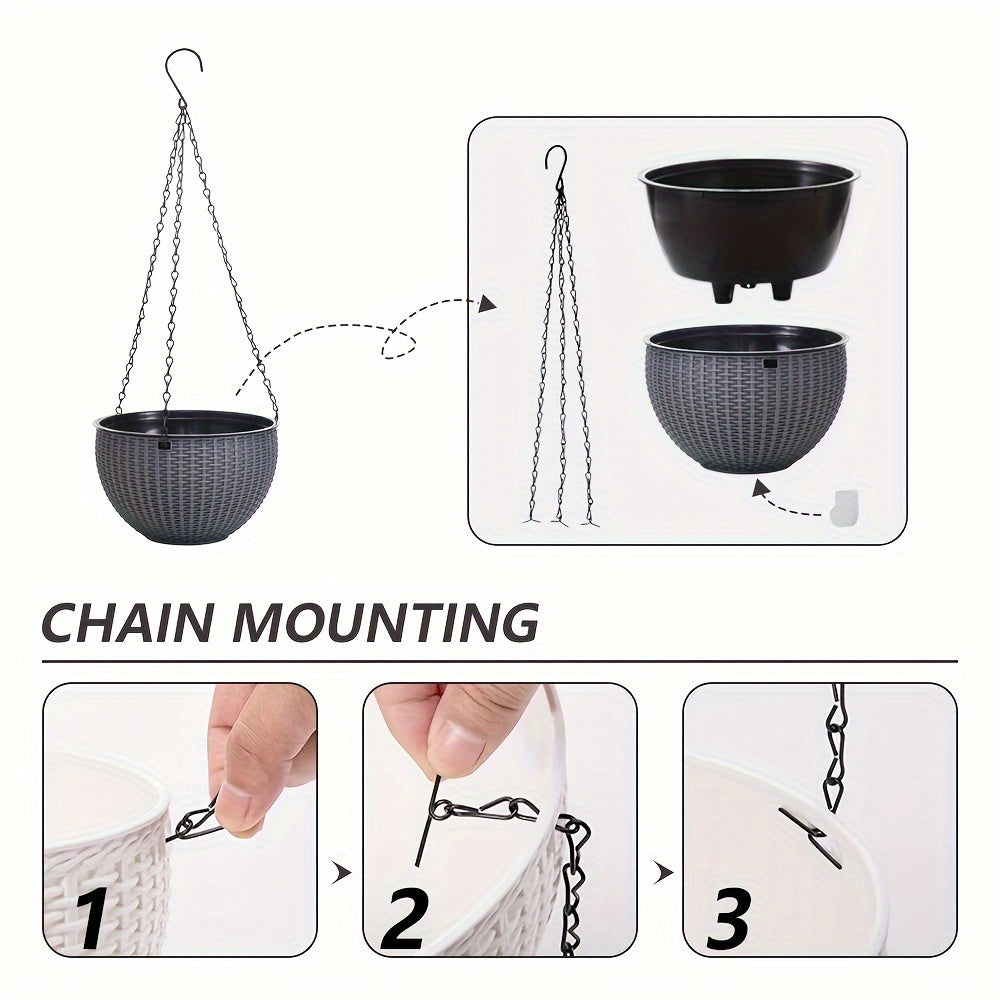 CHAIN MOUNTING

1

2

3