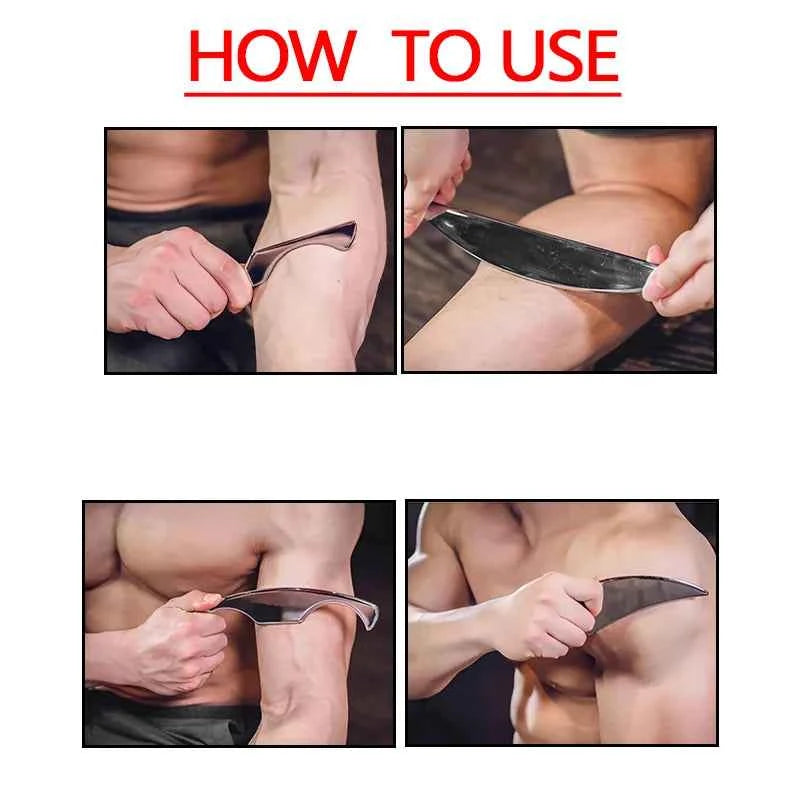 HOW TO USE