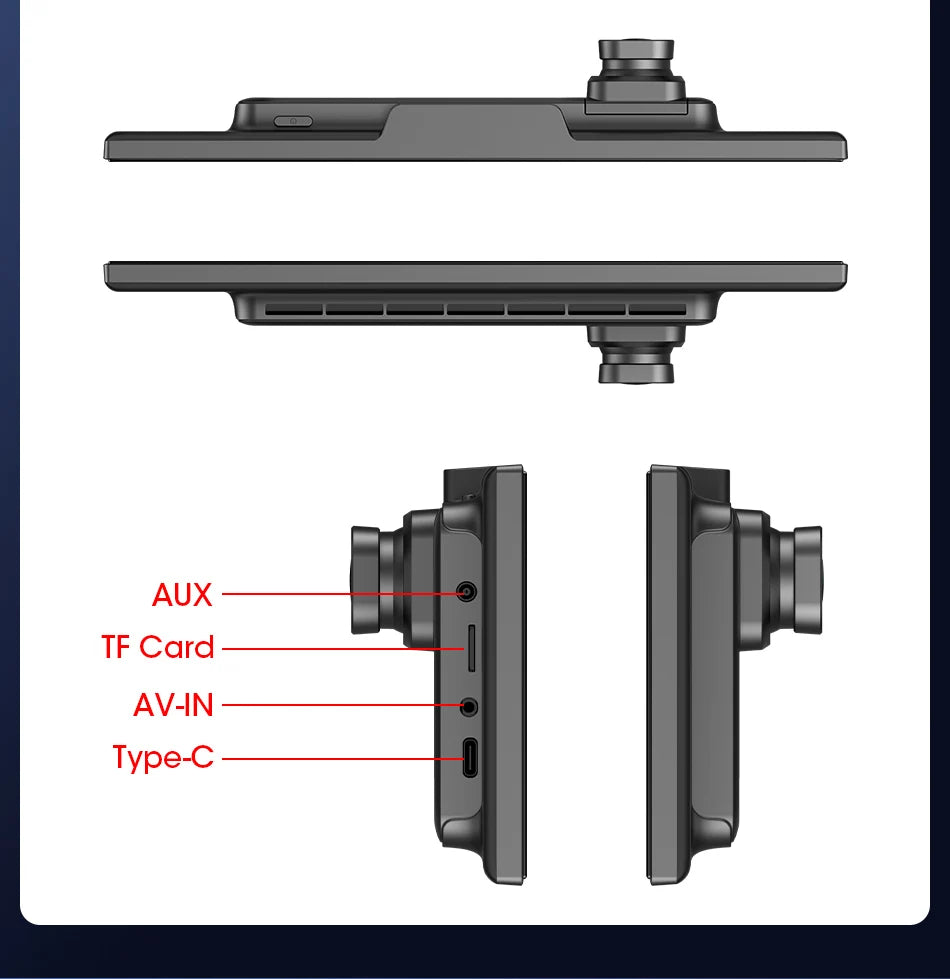 AUX
TF Card
AV-IN
Type-C