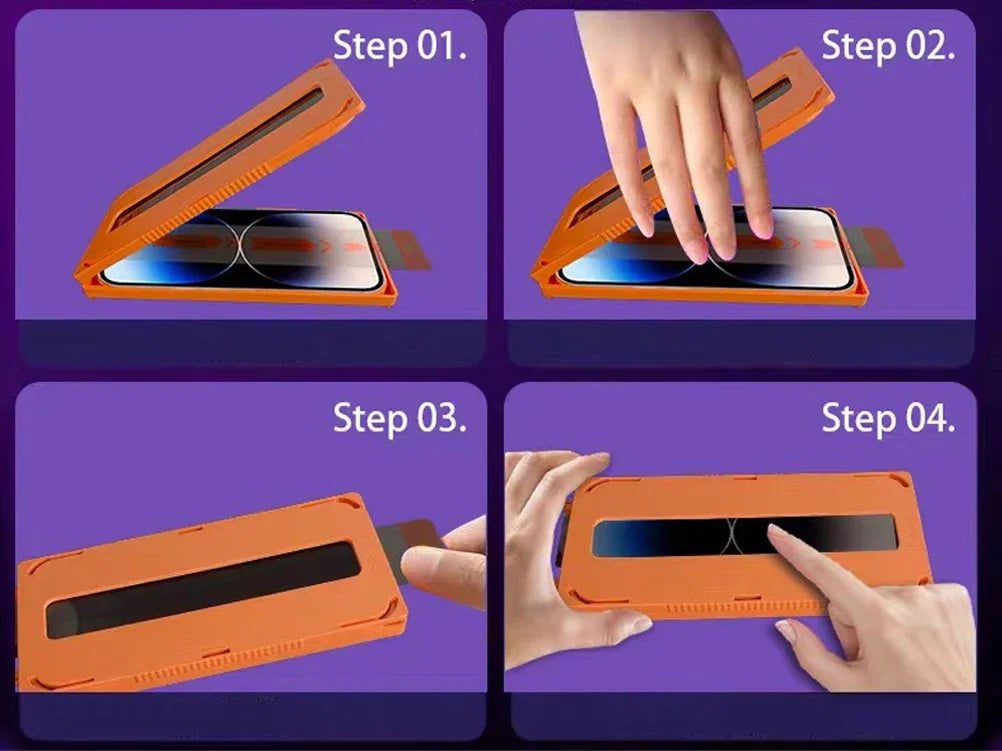 Step 01.

Step 02.

Step 03.

Step 04.