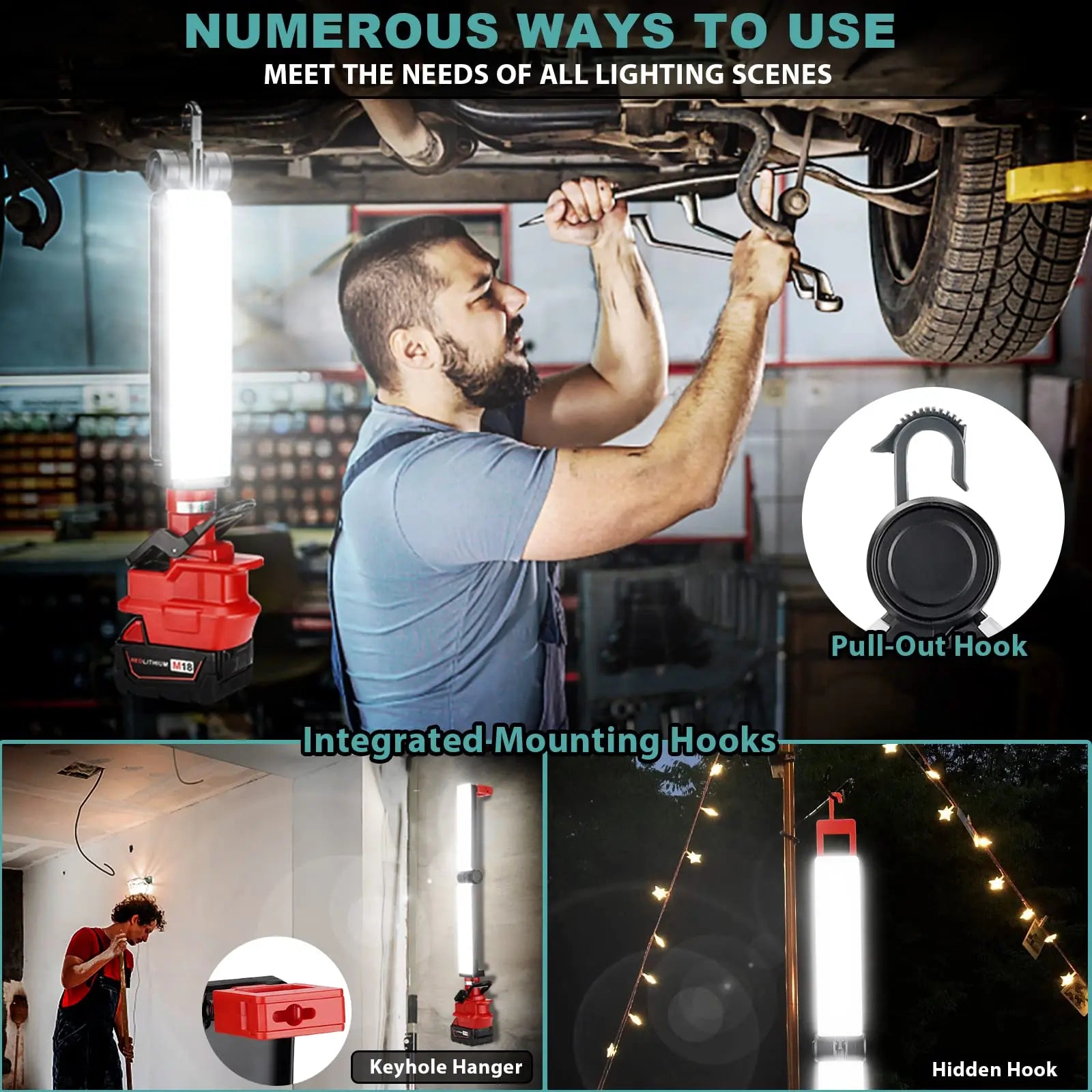 NUMEROUS WAYS TO USE
MEET THE NEEDS OF ALL LIGHTING SCENES

REDLITHIUM M18

Pull-Out Hook

Integrated Mounting Hooks

Keyhole Hanger

Hidden Hook