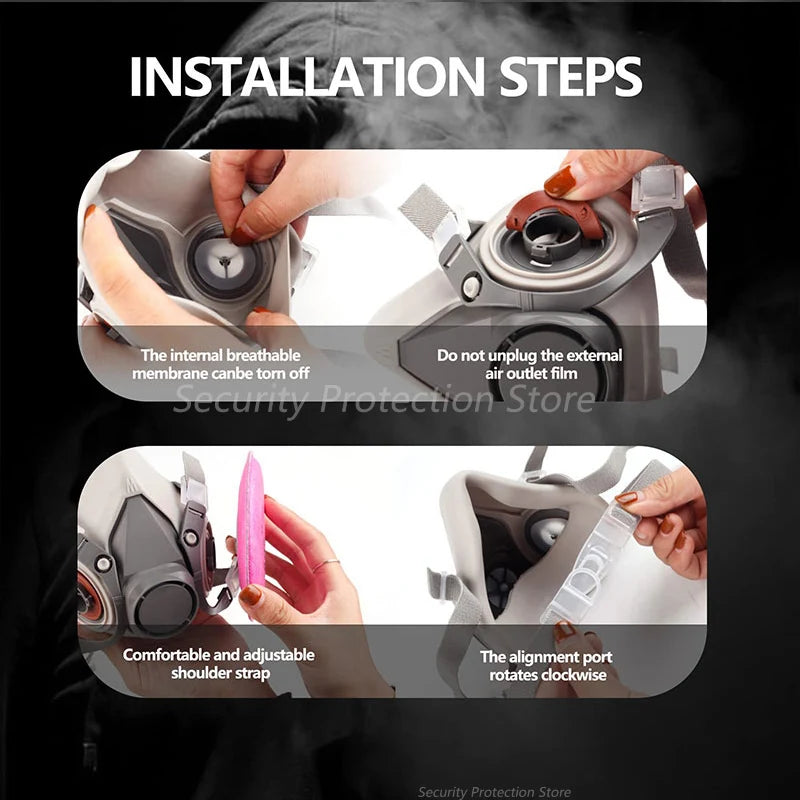 INSTALLATION STEPS

The internal breathable membrane canbe torn off

Do not unplug the external air outlet film

Security Protection Store

Comfortable and adjustable shoulder strap

The alignment port rotates clockwise

Security Protection Store