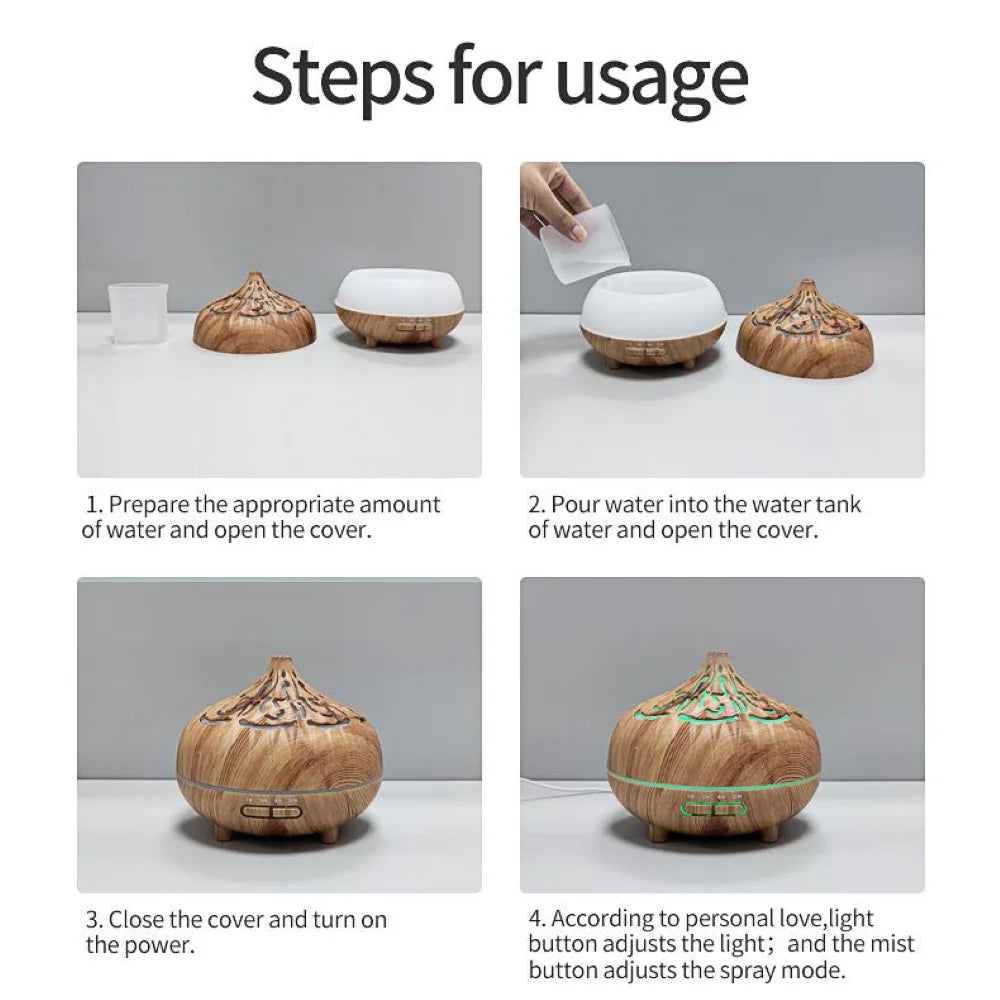 Steps for usage

1. Prepare the appropriate amount of water and open the cover.

2. Pour water into the water tank of water and open the cover.

3. Close the cover and turn on the power.

4. According to personal love,light button adjusts the light； and the mist button adjusts the spray mode.