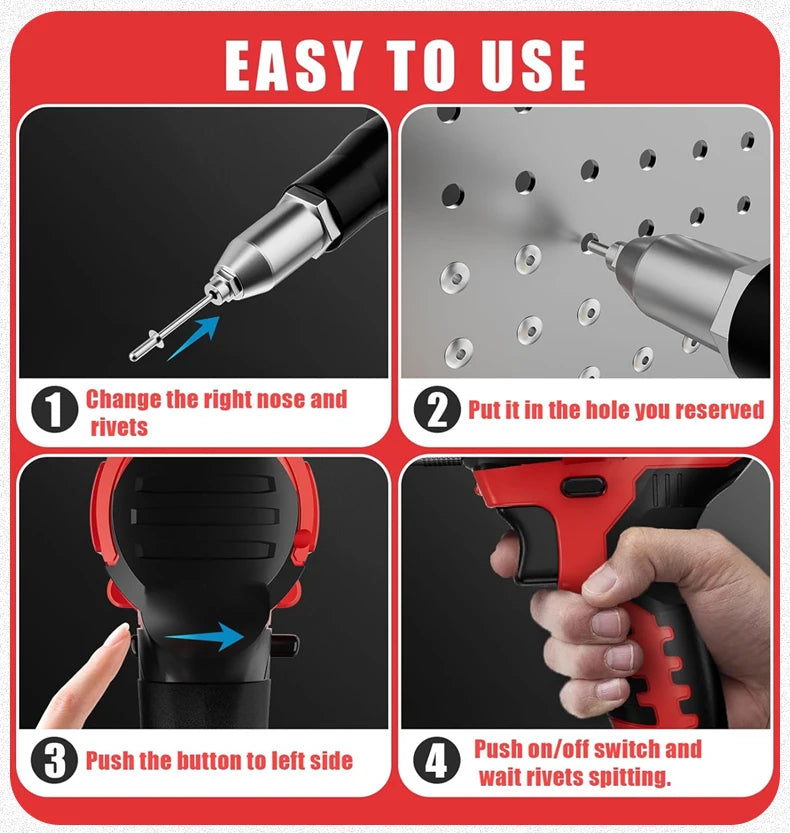 EASY TO USE

1 Change the right nose and rivets

2 Put it in the hole you reserved

3 Push the button to left side

4 Push on/off switch and wait rivets spitting.