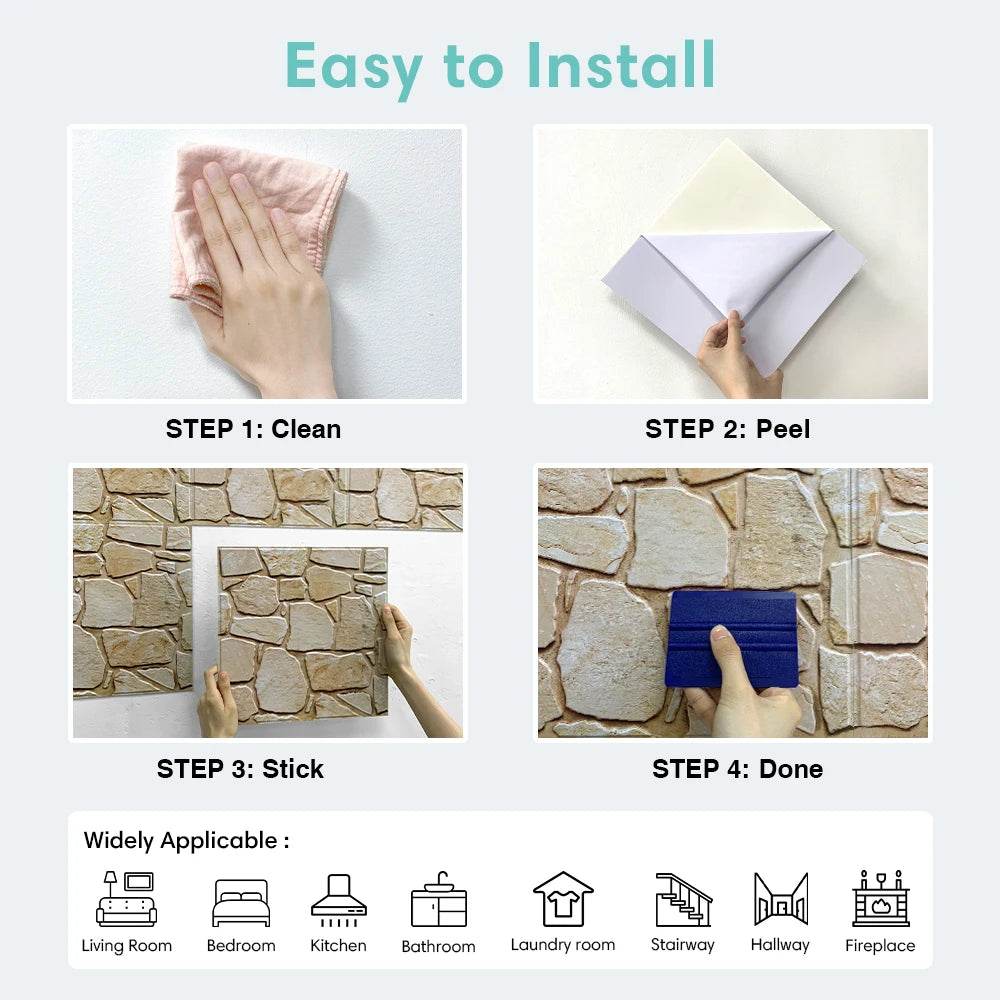 Easy to Install

STEP 1: Clean

STEP 2: Peel

STEP 3: Stick

STEP 4: Done

Widely Applicable :

Living Room Bedroom Kitchen Bathroom Laundry room Stairway Hallway Fireplace