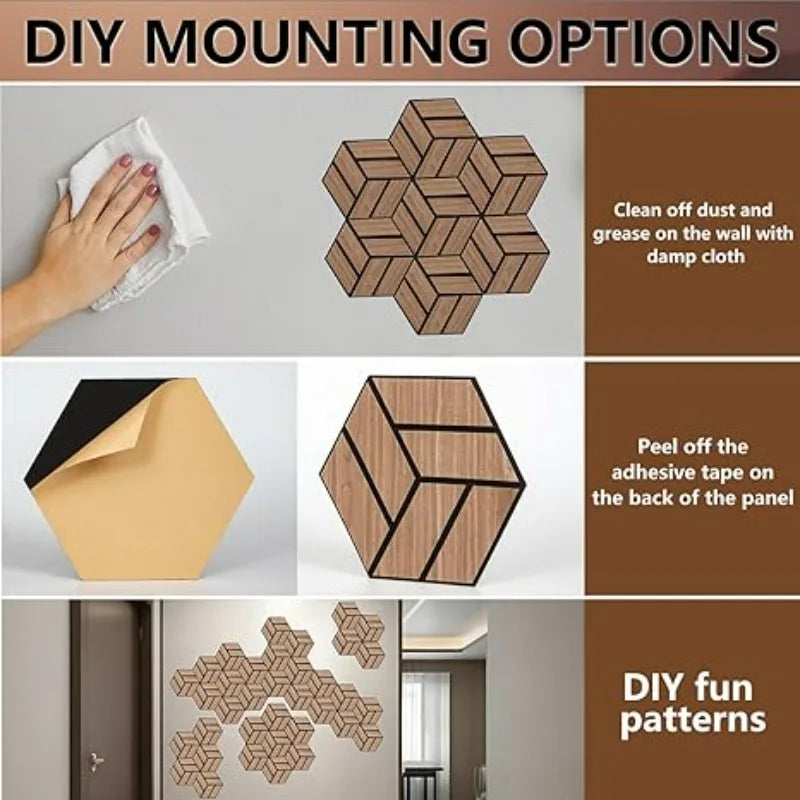 DIY MOUNTING OPTIONS

Clean off dust and grease on the wall with damp cloth

Peel off the adhesive tape on the back of the panel

DIY fun patterns