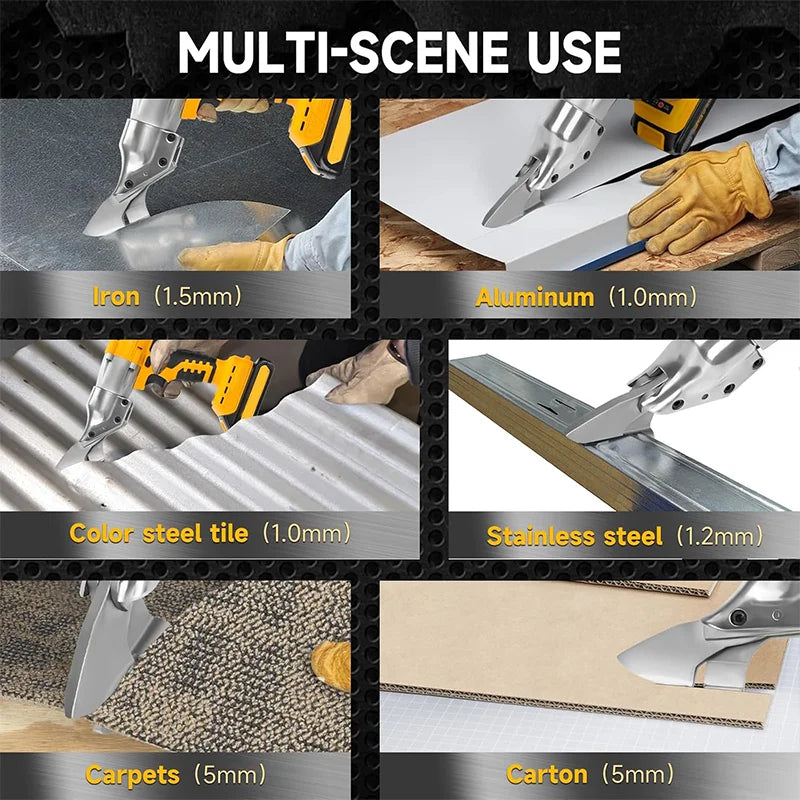 MULTI-SCENE USE

Iron (1.5mm)

Aluminum (1.0mm)

Color steel tile (1.0mm)

Stainless steel (1.2mm)

Carpets (5mm)

Carton (5mm)