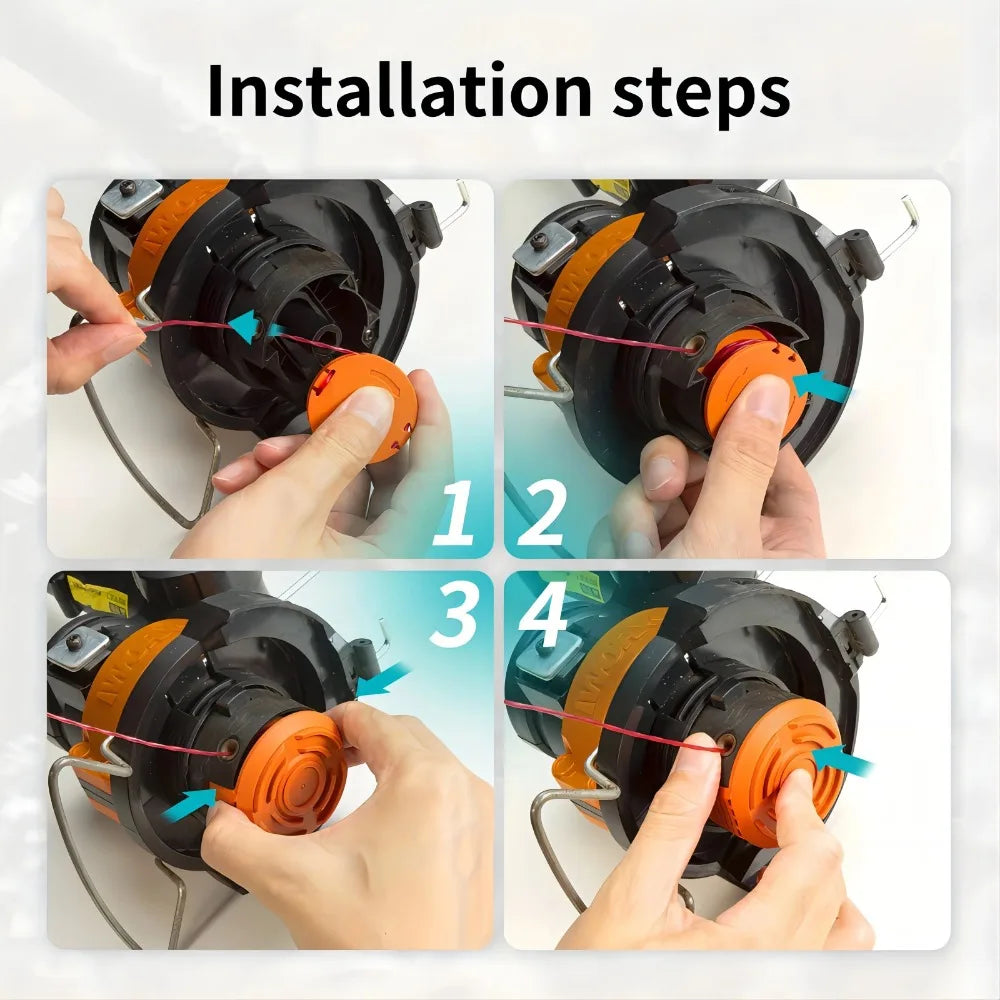 Installation steps

1

2

3

4