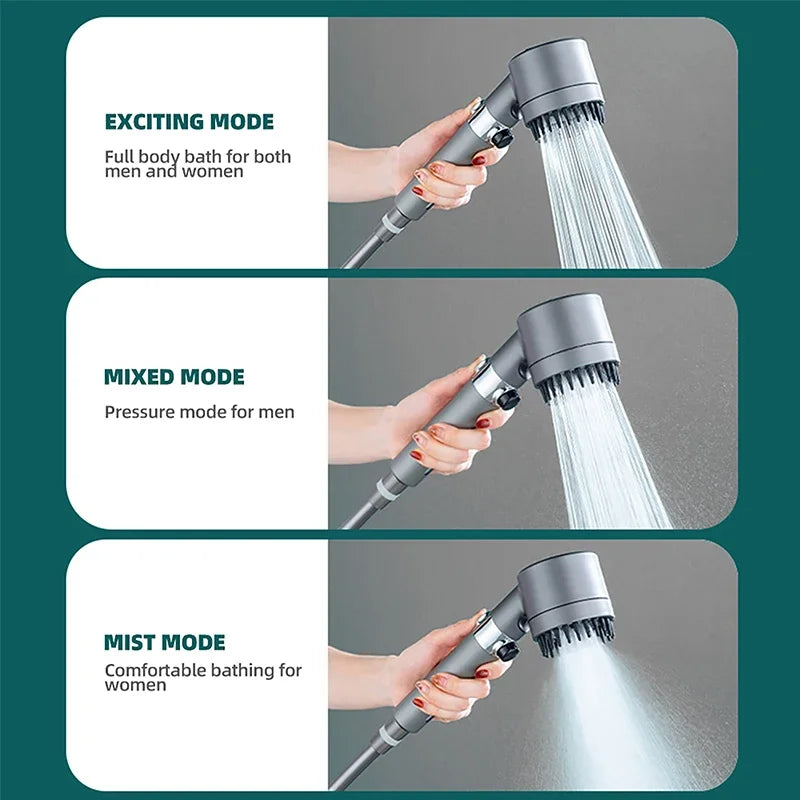 EXCITING MODE

Full body bath for both men and women

MIXED MODE

Pressure mode for men

MIST MODE

Comfortable bathing for women