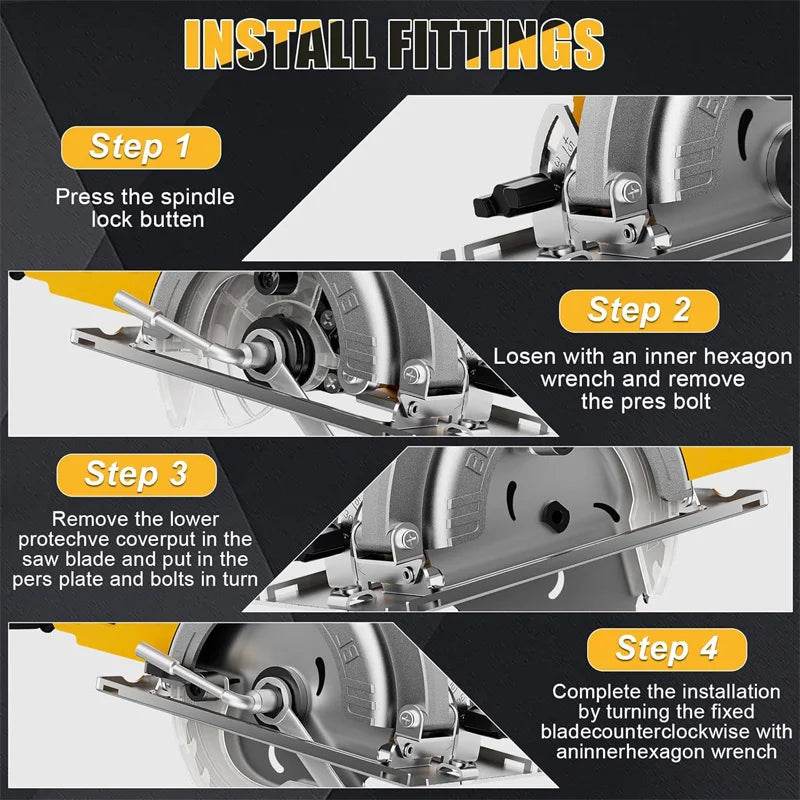 INSTALL FITTINGS

Step 1

Press the spindle lock butten

Step 2

Losen with an inner hexagon wrench and remove the pres bolt

Step 3

Remove the lower protechve coverput in the saw blade and put in the pers plate and bolts in turn

Step 4

Complete the installation by turning the fixed bladecounterclockwise with aninnerhexagon wrench