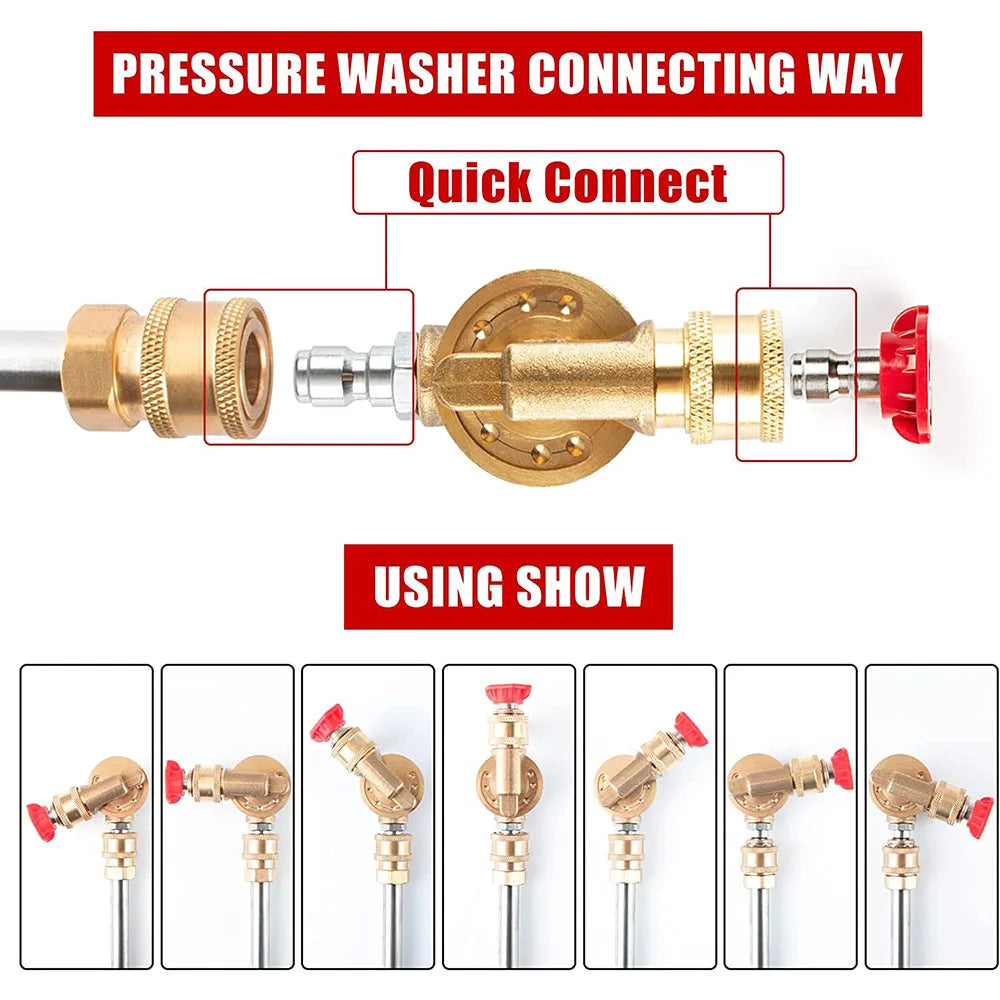 PRESSURE WASHER CONNECTING WAY

Quick Connect

USING SHOW