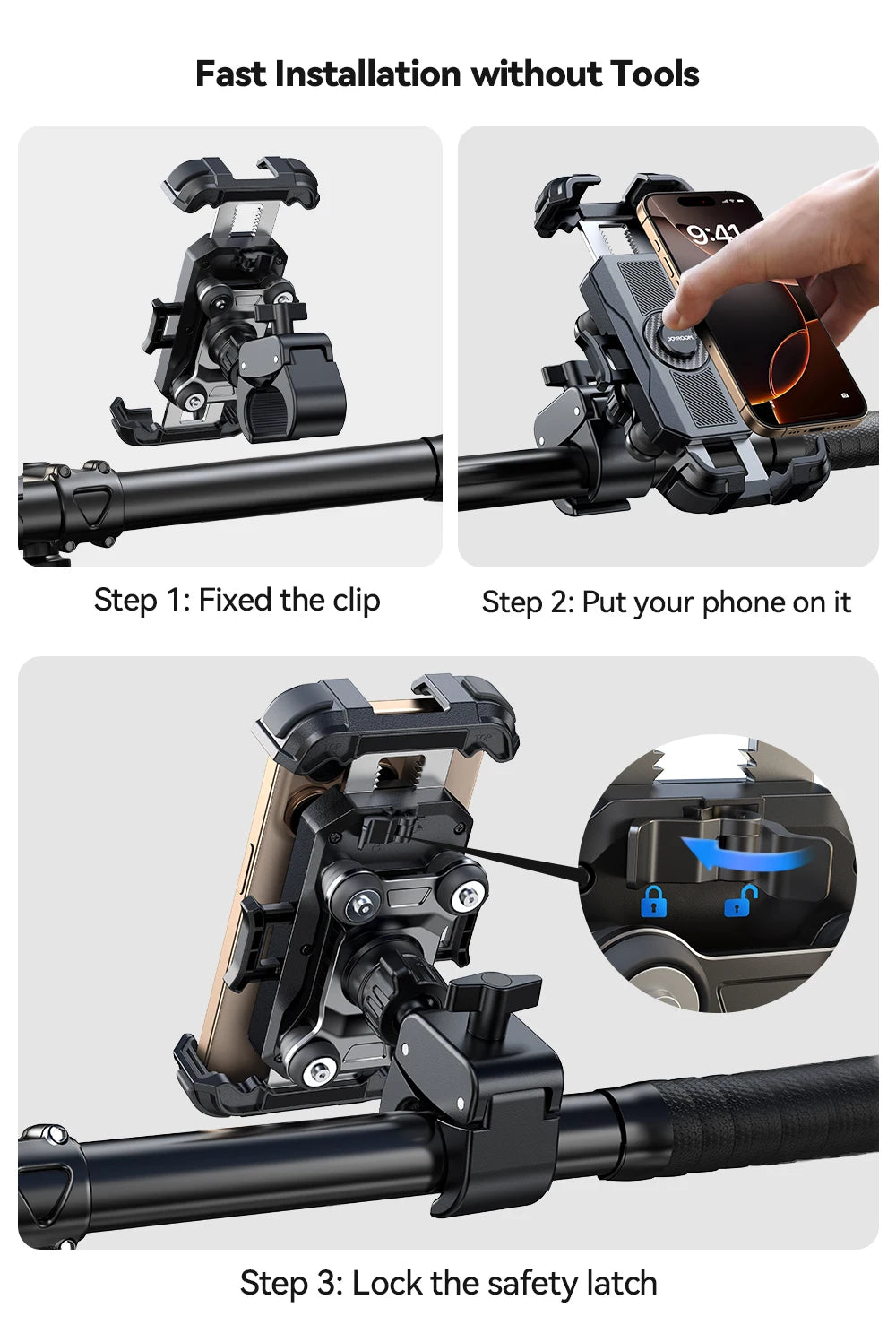 Fast Installation without Tools

9:41

JOYROOM

Step 1: Fixed the clip

Step 2: Put your phone on it

Step 3: Lock the safety latch