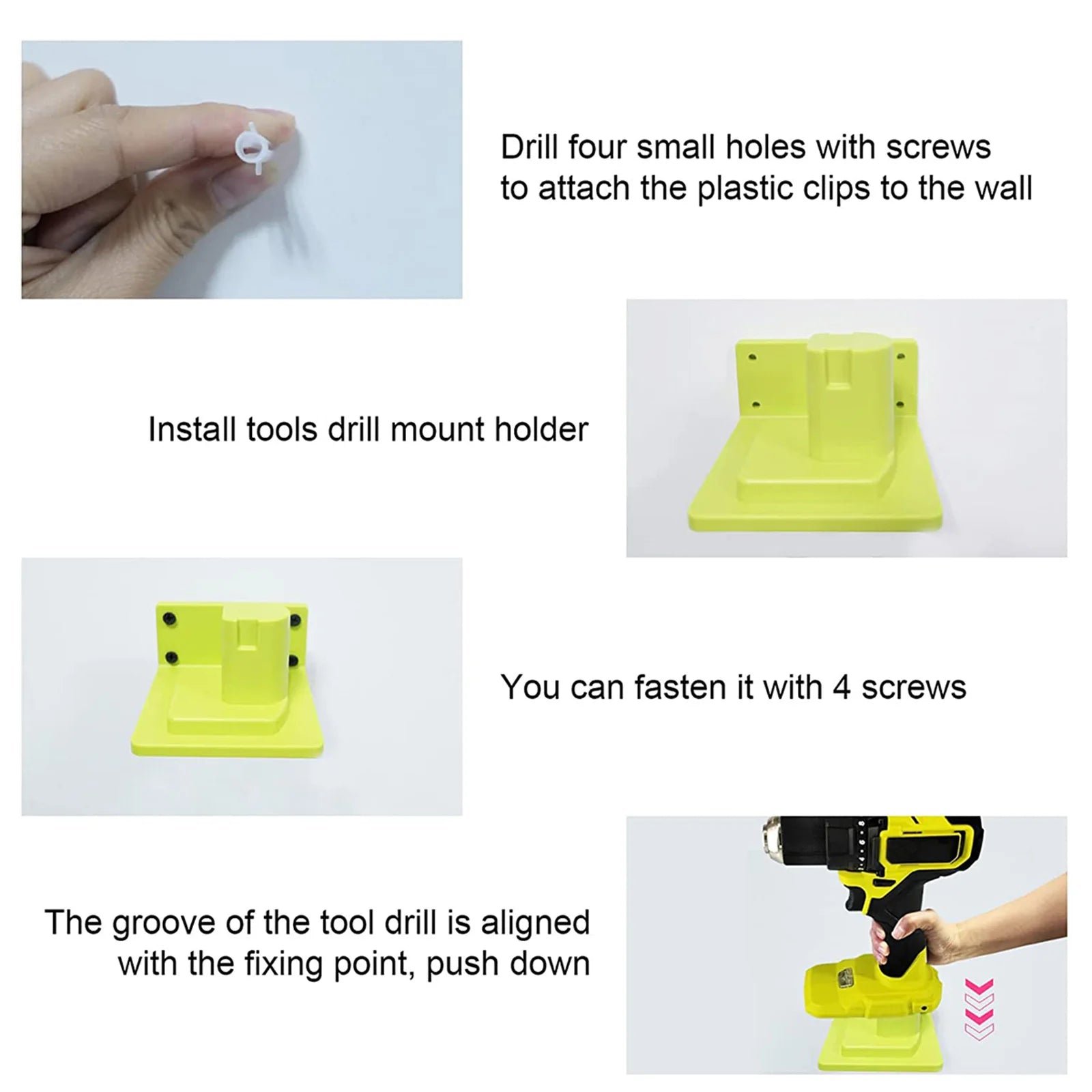 Drill four small holes with screws to attach the plastic clips to the wall

Install tools drill mount holder

You can fasten it with 4 screws

The groove of the tool drill is aligned with the fixing point, push down