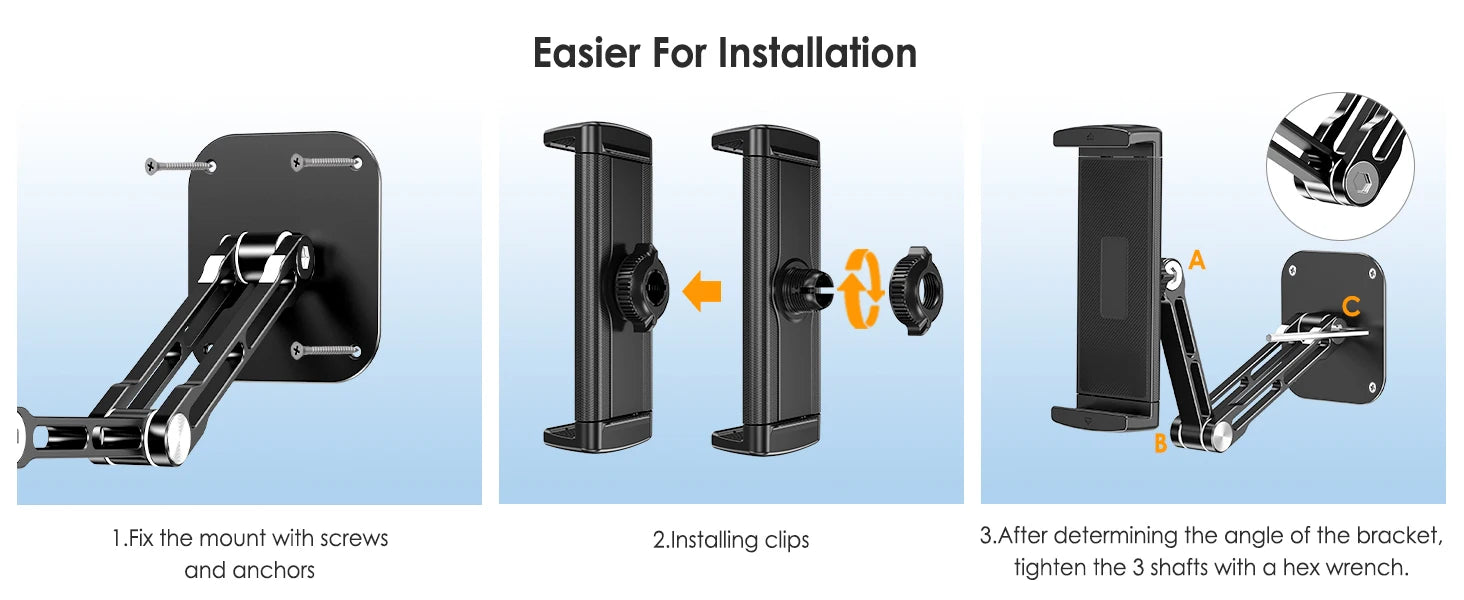 Easier For Installation

A

C

B

1.Fix the mount with screws and anchors

2.Installing clips

3.After determining the angle of the bracket, tighten the 3 shafts with a hex wrench.