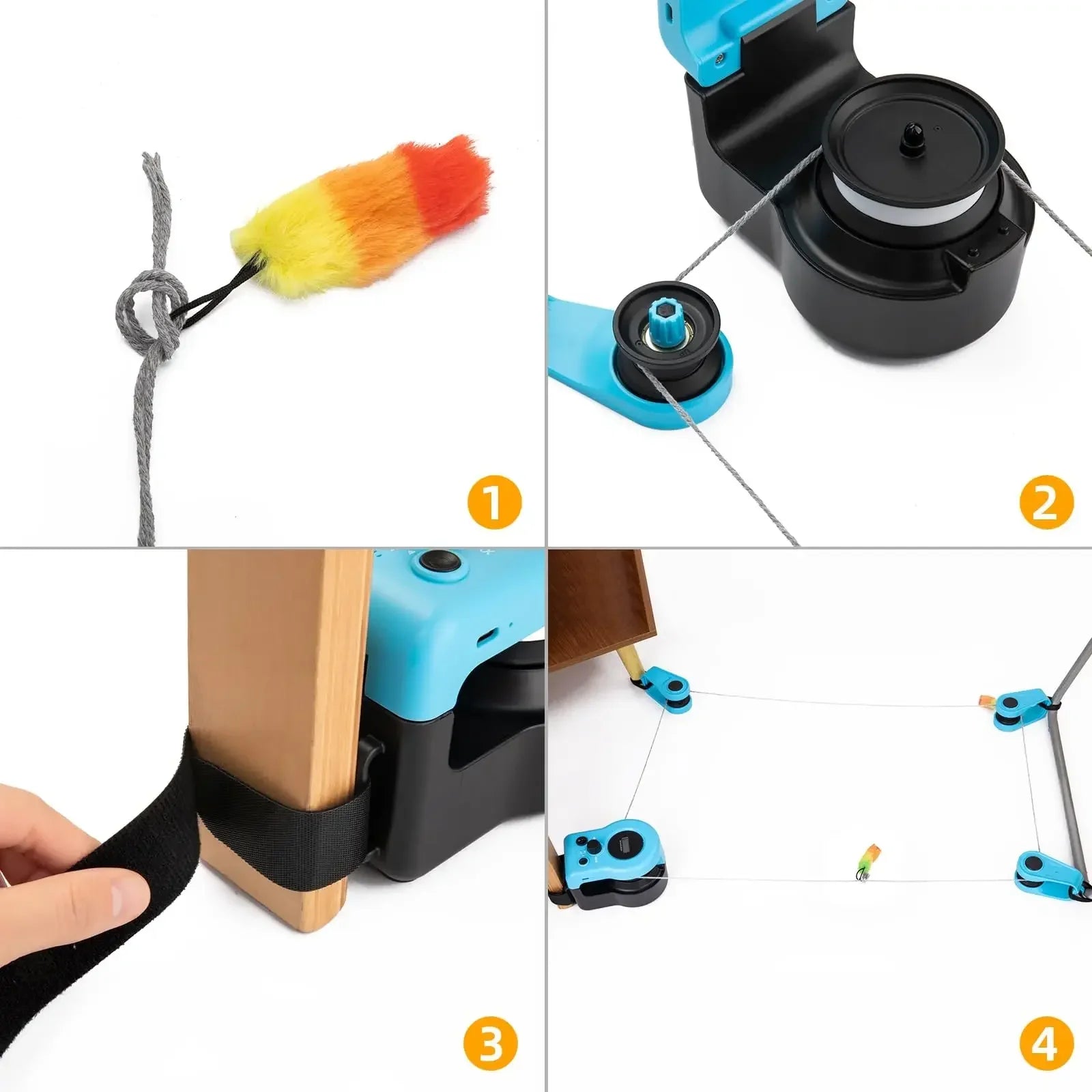 1

2

3

4