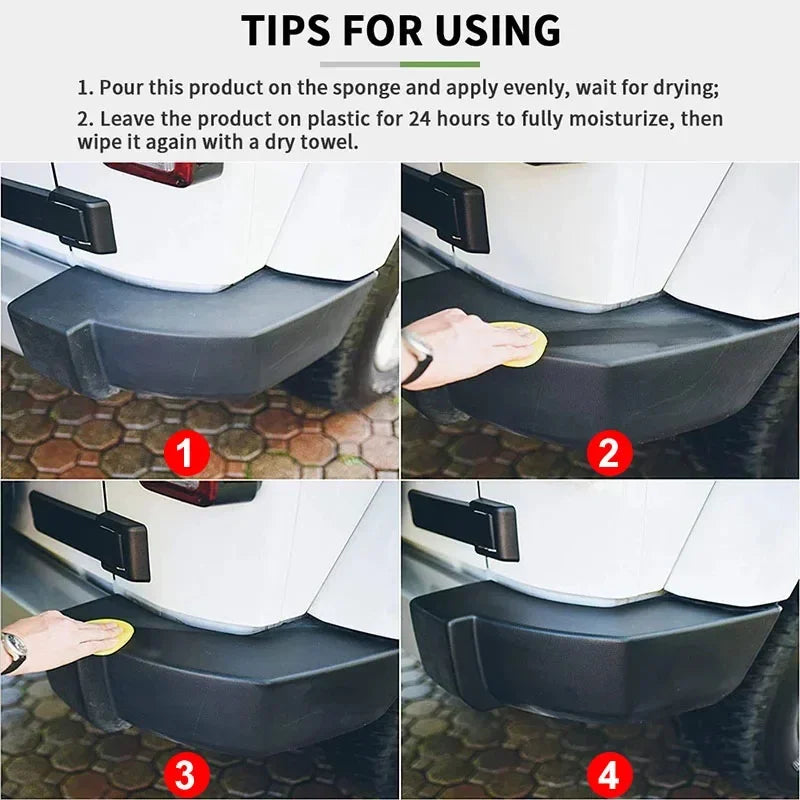 TIPS FOR USING

1. Pour this product on the sponge and apply evenly, wait for drying;

2. Leave the product on plastic for 24 hours to fully moisturize, then wipe it again with a dry towel.

1

2

3

4