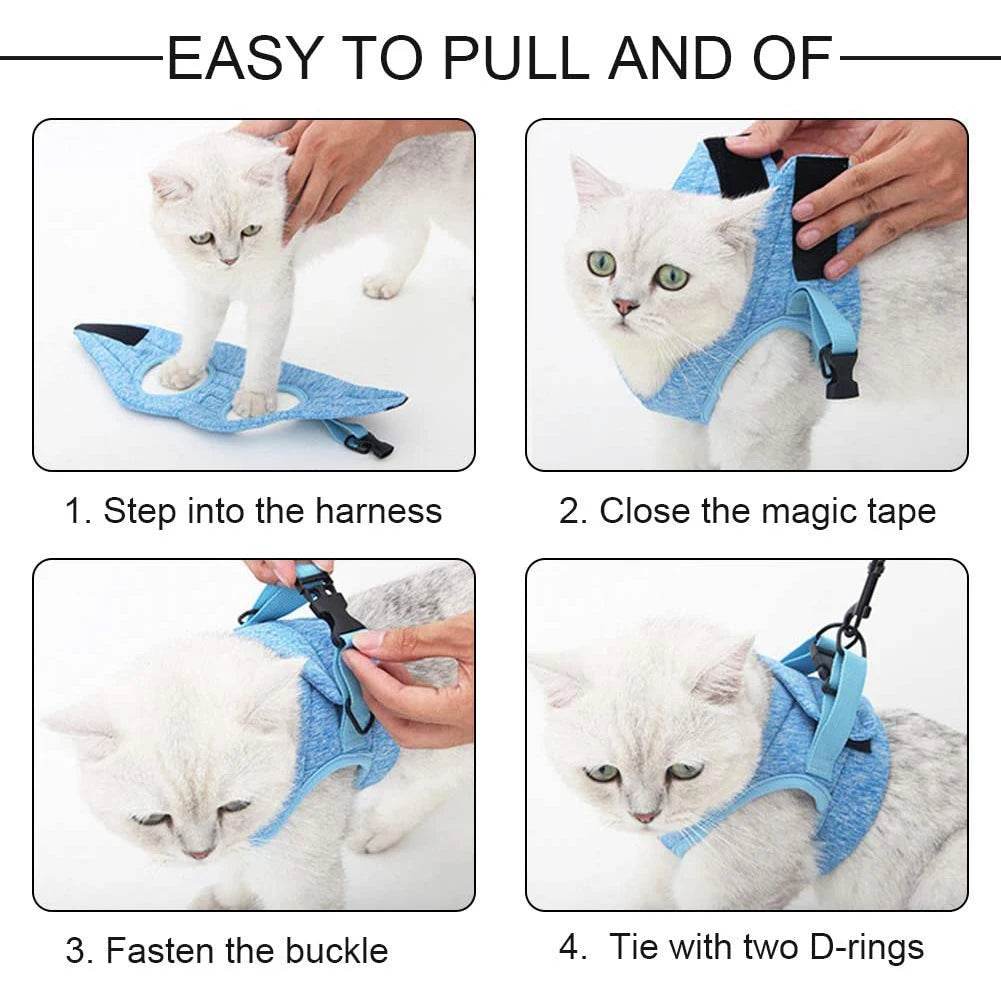 EASY TO PULL AND OF

1. Step into the harness

2. Close the magic tape

3. Fasten the buckle

4. Tie with two D-rings