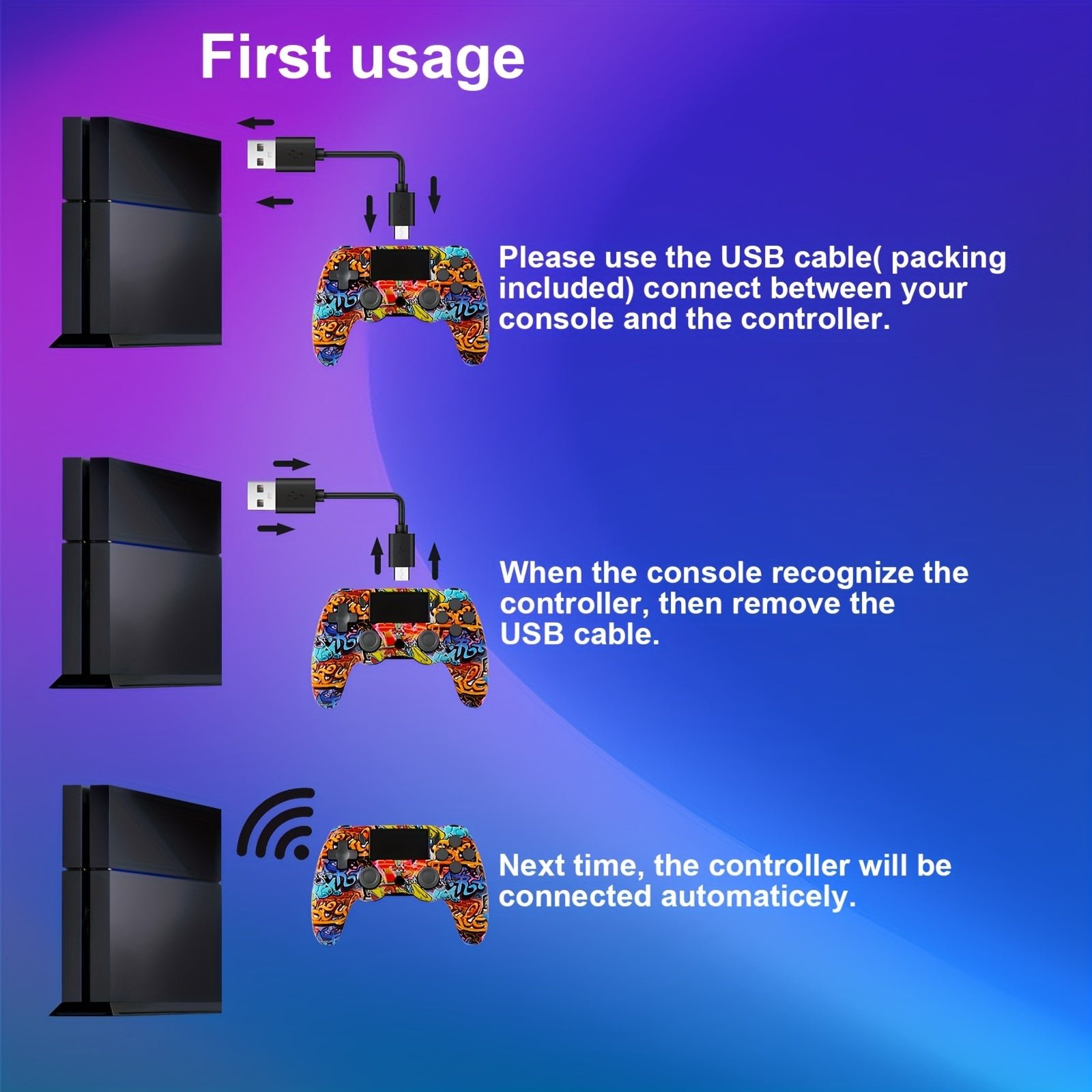 First usage

Please use the USB cable( packing included) connect between your console and the controller.

When the console recognize the controller, then remove the USB cable.

Next time, the controller will be connected automaticely.