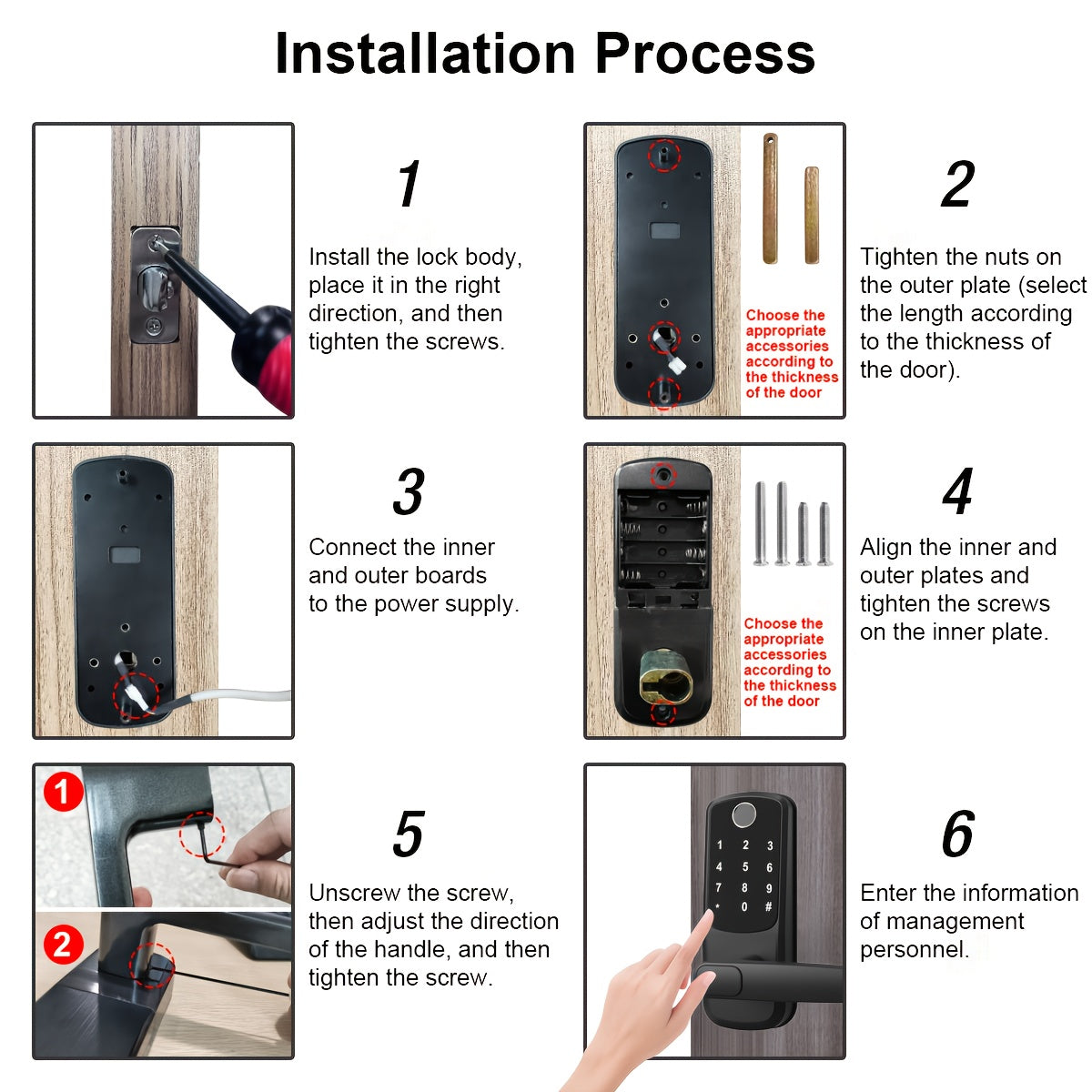 Installation Process

1

Install the lock body, place it in the right direction, and then tighten the screws.

Choose the appropriate accessories according to the thickness of the door

2

Tighten the nuts on the outer plate (select the length according to the thickness of the door).

3

Connect the inner and outer boards to the power supply.

Choose the appropriate accessories according to the thickness of the door

4

Align the inner and outer plates and tighten the screws on the inner plate.

1

2

5

Unscrew the screw, then adjust the direction of the handle, and then tighten the screw.

1 2 3
4 5 6
7 8 9
* 0 #

6

Enter the information of management personnel.