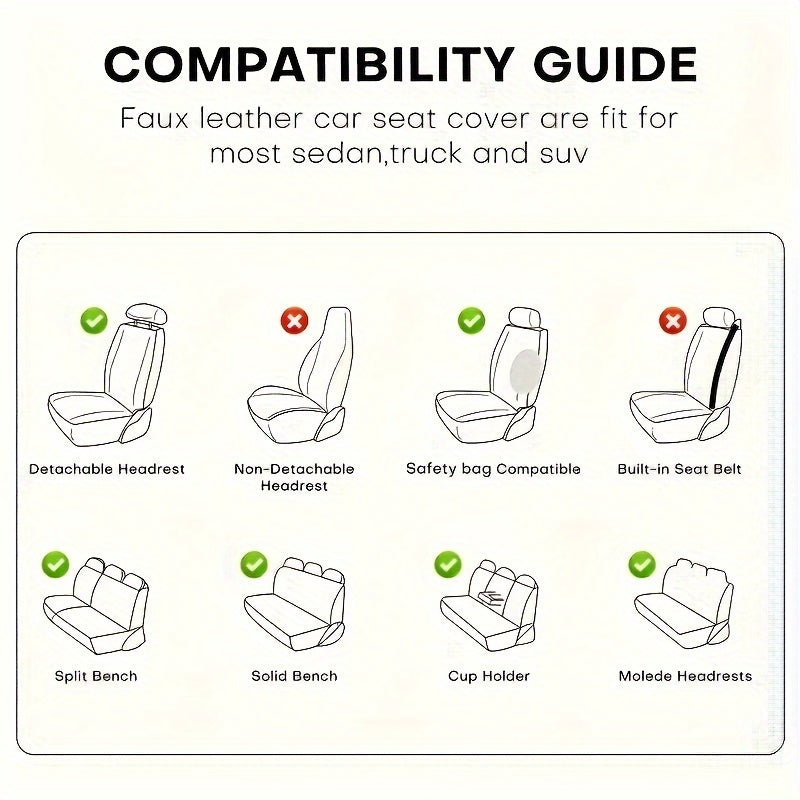 COMPATIBILITY GUIDE

Faux leather car seat cover are fit for most sedan,truck and suv

Detachable Headrest

Non-Detachable Headrest

Safety bag Compatible

Built-in Seat Belt

Split Bench

Solid Bench

Cup Holder

Molede Headrests