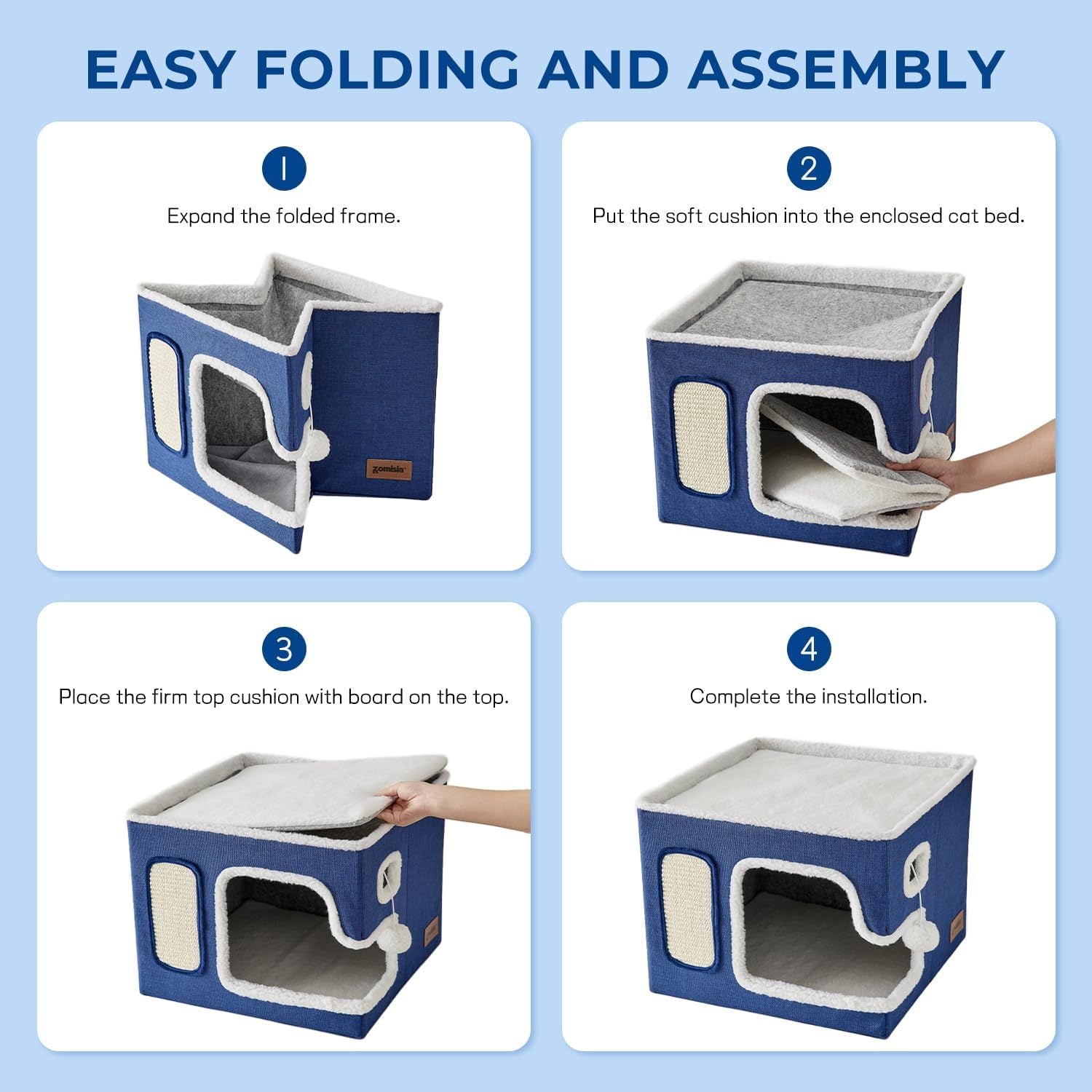 EASY FOLDING AND ASSEMBLY

1

Expand the folded frame.

zomisia

2

Put the soft cushion into the enclosed cat bed.

3

Place the firm top cushion with board on the top.

4

Complete the installation.