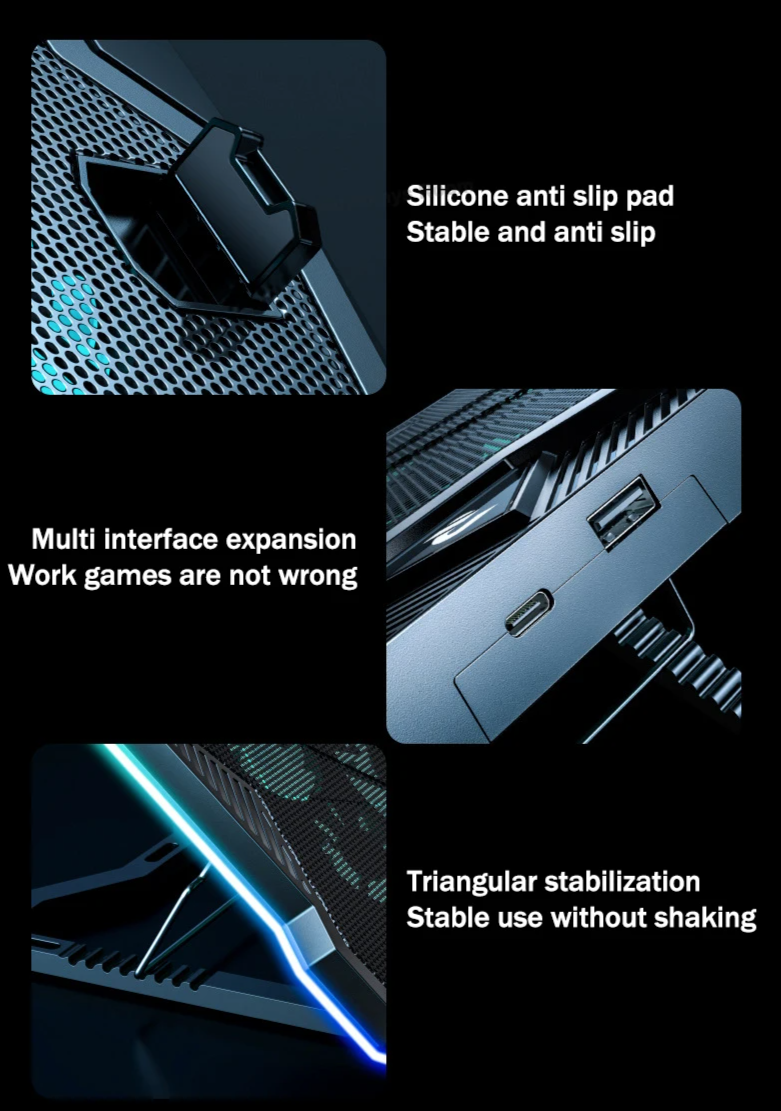 Silicone anti slip pad
Stable and anti slip

Multi interface expansion
Work games are not wrong

Triangular stabilization
Stable use without shaking