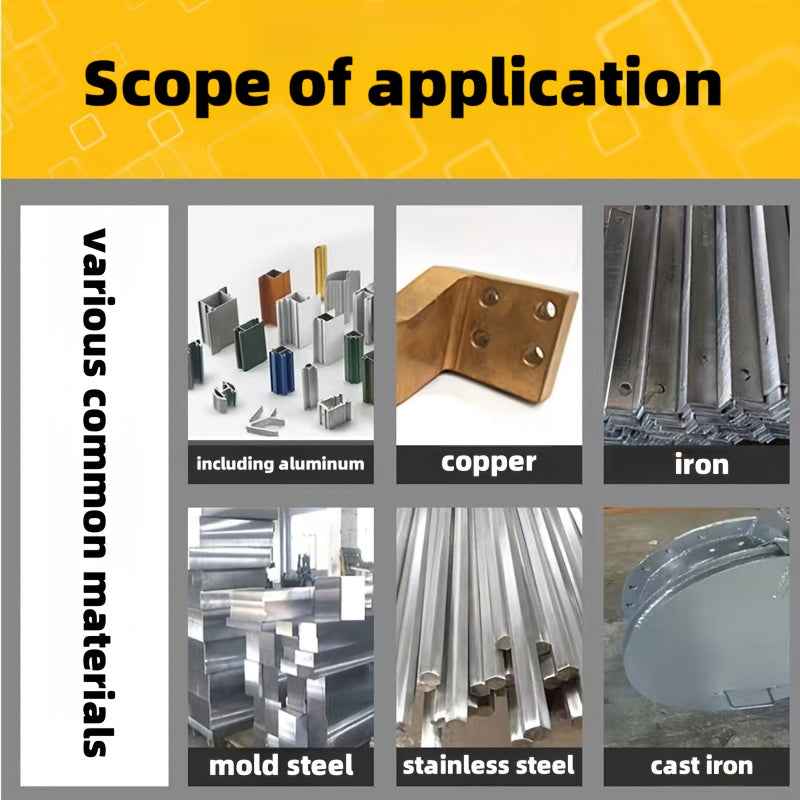 Scope of application

various common materials

including aluminum

copper

iron

mold steel

stainless steel

cast iron