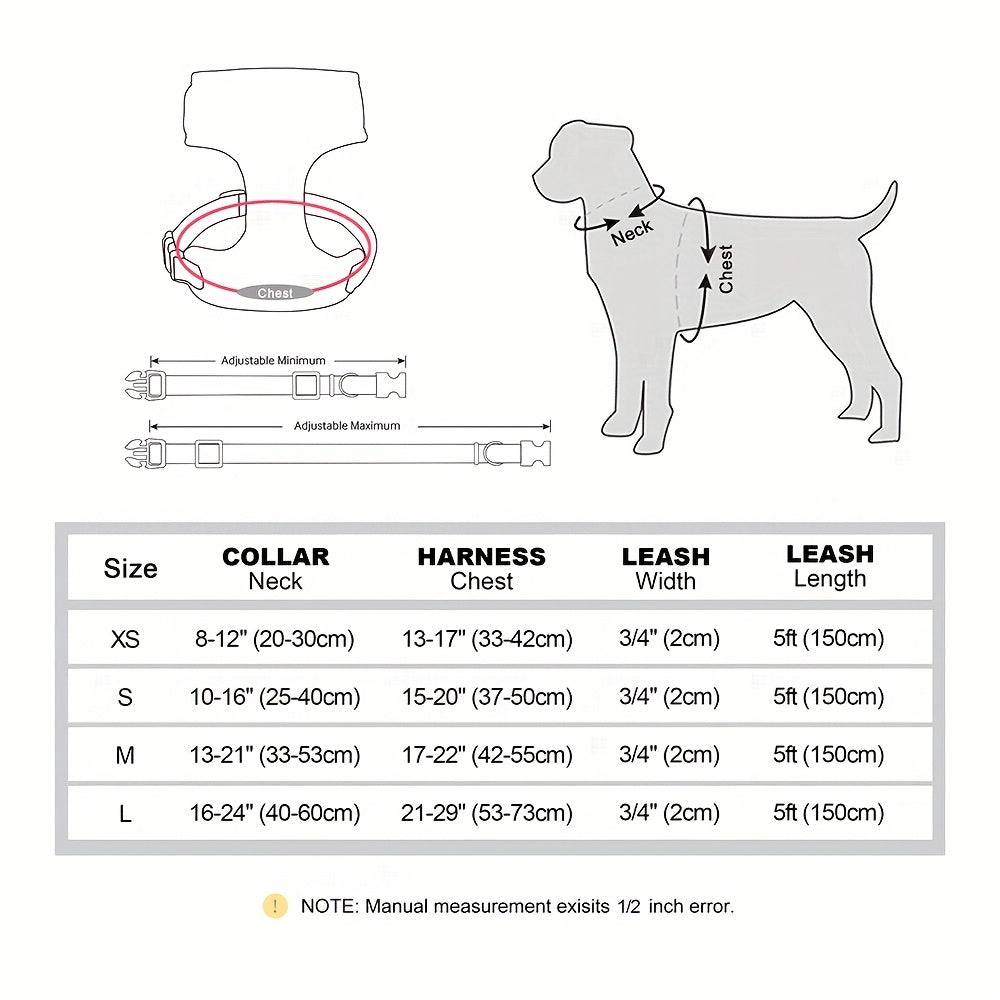 Chest

Adjustable Minimum

Adjustable Maximum

Neck

Chest

| Size | COLLAR Neck | HARNESS Chest | LEASH Width | LEASH Length |
|---|---|---|---|---|
| XS | 8-12" (20-30cm) | 13-17" (33-42cm) | 3/4" (2cm) | 5ft (150cm) |
| S | 10-16" (25-40cm) | 15-20" (37-50cm) | 3/4" (2cm) | 5ft (150cm) |
| M | 13-21" (33-53cm) | 17-22" (42-55cm) | 3/4" (2cm) | 5ft (150cm) |
| L | 16-24" (40-60cm) | 21-29" (53-73cm) | 3/4" (2cm) | 5ft (150cm) |

! NOTE: Manual measurement exisits 1/2 inch error.