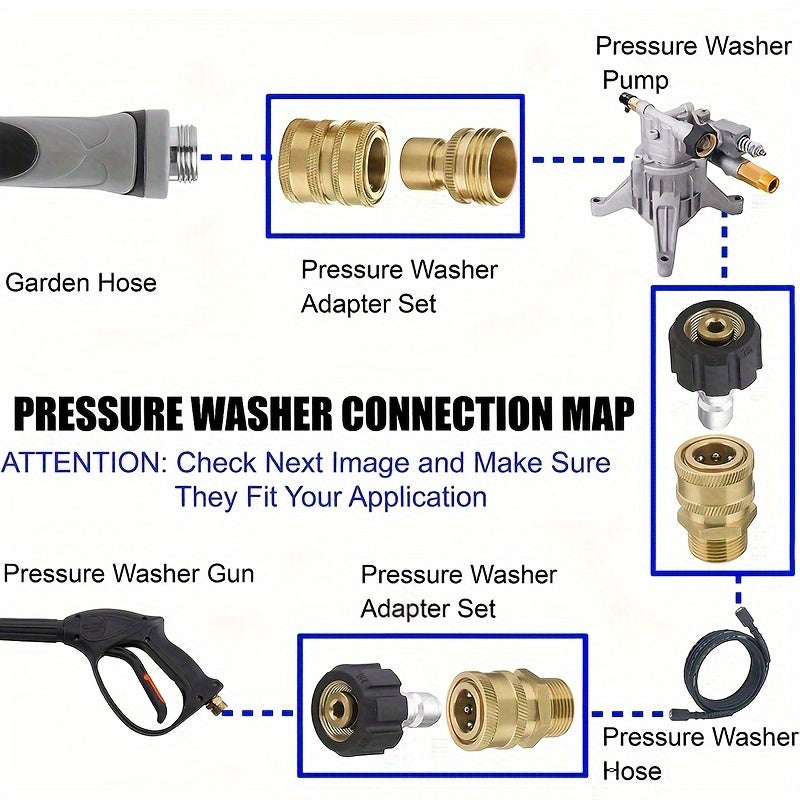 Pressure Washer Pump

Garden Hose

Pressure Washer Adapter Set

PRESSURE WASHER CONNECTION MAP

ATTENTION: Check Next Image and Make Sure They Fit Your Application

Pressure Washer Gun

Pressure Washer Adapter Set

Pressure Washer Hose