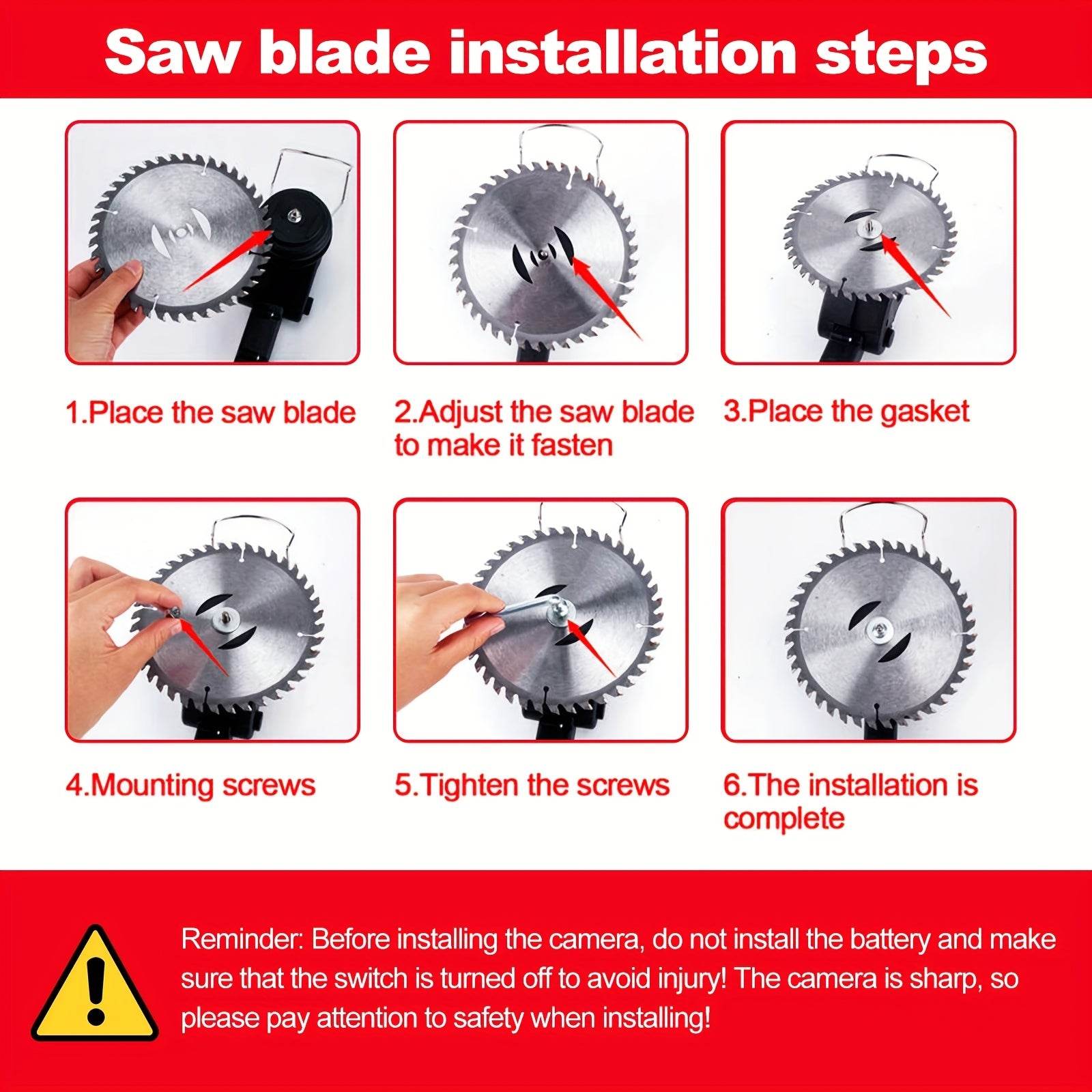 Saw blade installation steps

1.Place the saw blade

2.Adjust the saw blade to make it fasten

3.Place the gasket

4.Mounting screws

5.Tighten the screws

6.The installation is complete

Reminder: Before installing the camera, do not install the battery and make sure that the switch is turned off to avoid injury! The camera is sharp, so please pay attention to safety when installing!