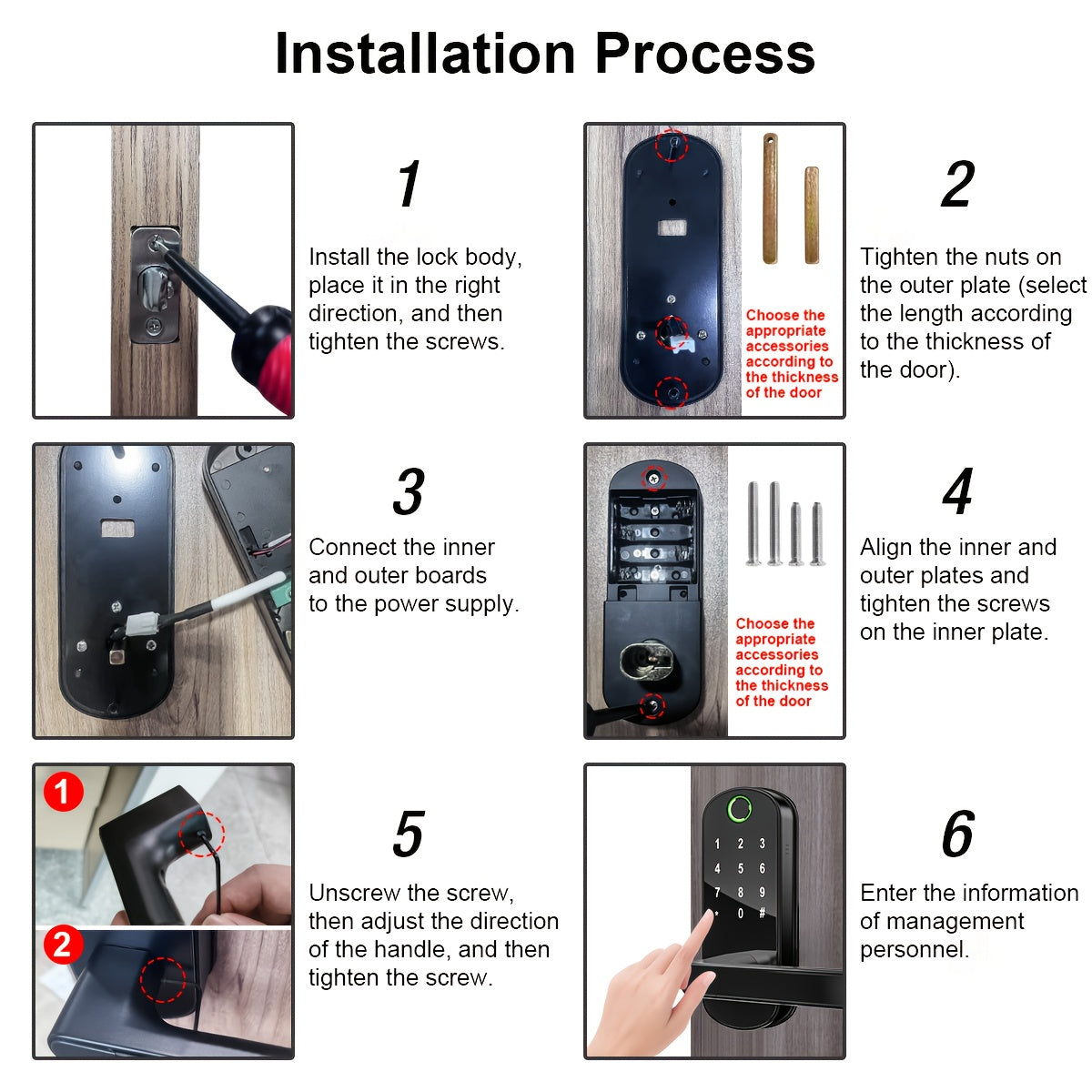 Installation Process

1

Install the lock body, place it in the right direction, and then tighten the screws.

Choose the appropriate accessories according to the thickness of the door

2

Tighten the nuts on the outer plate (select the length according to the thickness of the door).

3

Connect the inner and outer boards to the power supply.

Choose the appropriate accessories according to the thickness of the door

4

Align the inner and outer plates and tighten the screws on the inner plate.

1

2

5

Unscrew the screw, then adjust the direction of the handle, and then tighten the screw.

1 2 3
4 5 6
7 8 9
* 0 #

6

Enter the information of management personnel.